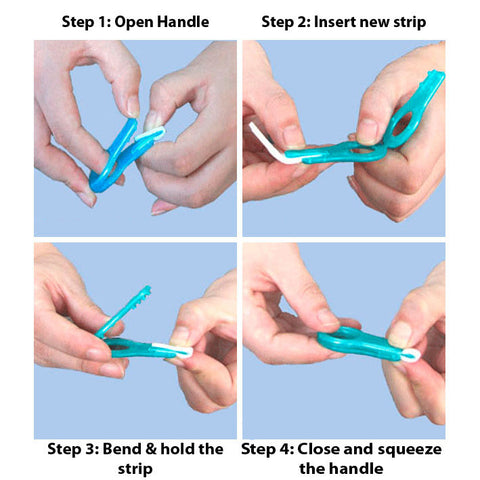 Step 1: Open Handle

Step 2: Insert new strip

Step 3: Bend & hold the strip

Step 4: Close and squeeze the handle